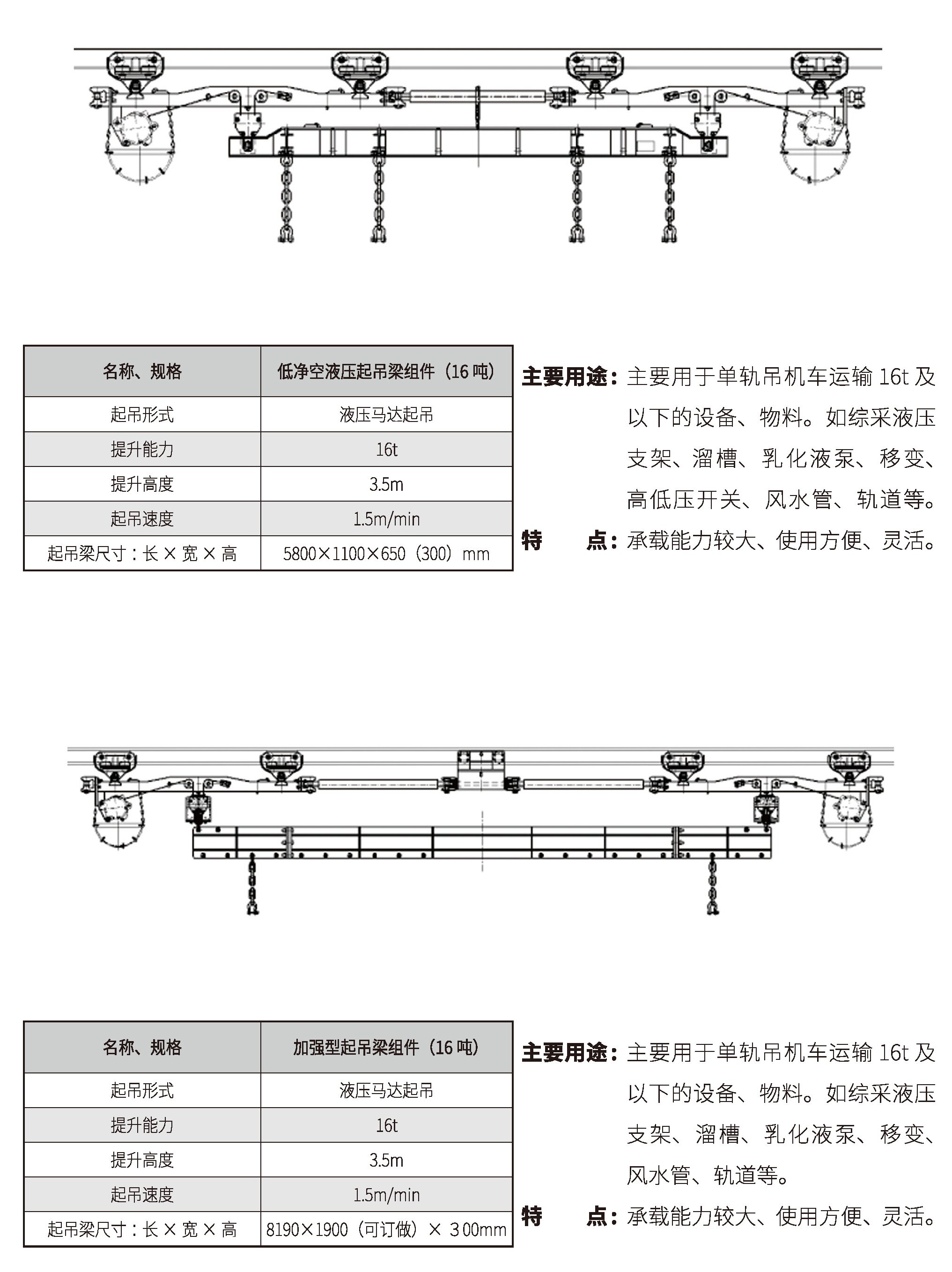 | 名称、规格 | 低净空液压起吊梁组件（16 吨） |
|---|---|
| 起吊形式 | 液压马达起吊 |
| 提升能力 | 16t |
| 提升高度 | 3.5m |
| 起吊速度 | 1.5m/min |
| 起吊梁尺寸：长 × 宽 × 高 | 5800×1100×650（300）mm |

主要用途：主要用于单轨吊机车运输 16t 及以下的设备、物料。如综采液压支架、溜槽、乳化液泵、移变、高低压开关、风水管、轨道等。

特　　点：承载能力较大、使用方便、灵活。

| 名称、规格 | 加强型起吊梁组件（16 吨） |
|---|---|
| 起吊形式 | 液压马达起吊 |
| 提升能力 | 16t |
| 提升高度 | 3.5m |
| 起吊速度 | 1.5m/min |
| 起吊梁尺寸：长 × 宽 × 高 | 8190×1900（可订做）× 300mm |

主要用途：主要用于单轨吊机车运输 16t 及以下的设备、物料。如综采液压支架、溜槽、乳化液泵、移变、风水管、轨道等。

特　　点：承载能力较大、使用方便、灵活。